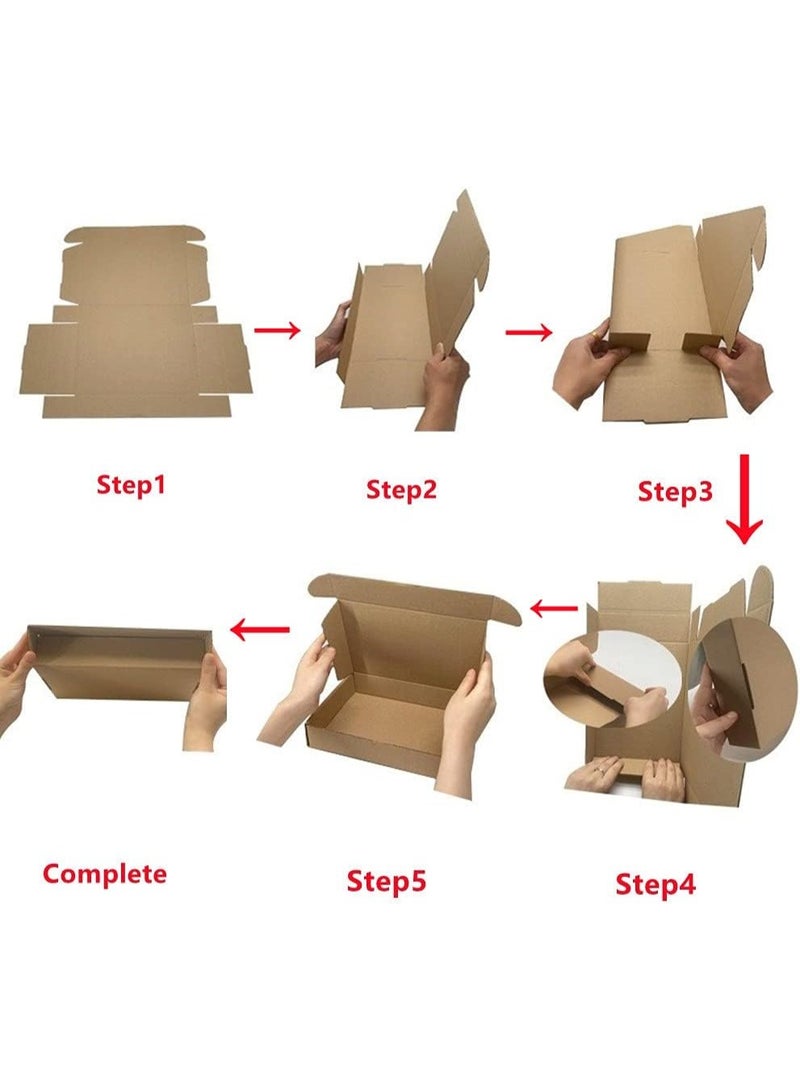 Step1

Step2

Step3

Complete

Step5

Step4